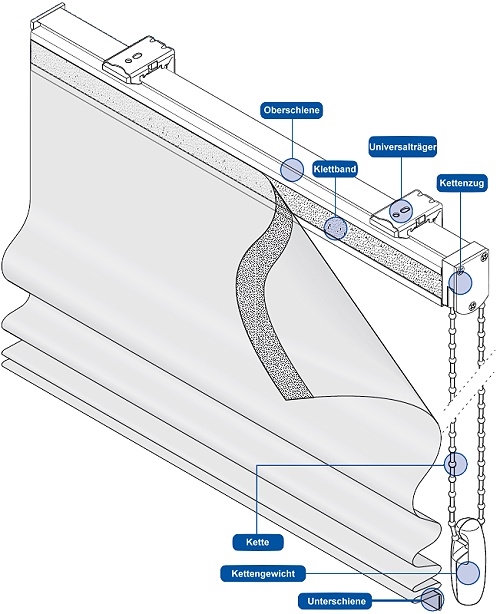 Oberschiene
Universalträger
Klettband
Kettenzug
Kette
Kettengewicht
Unterschiene